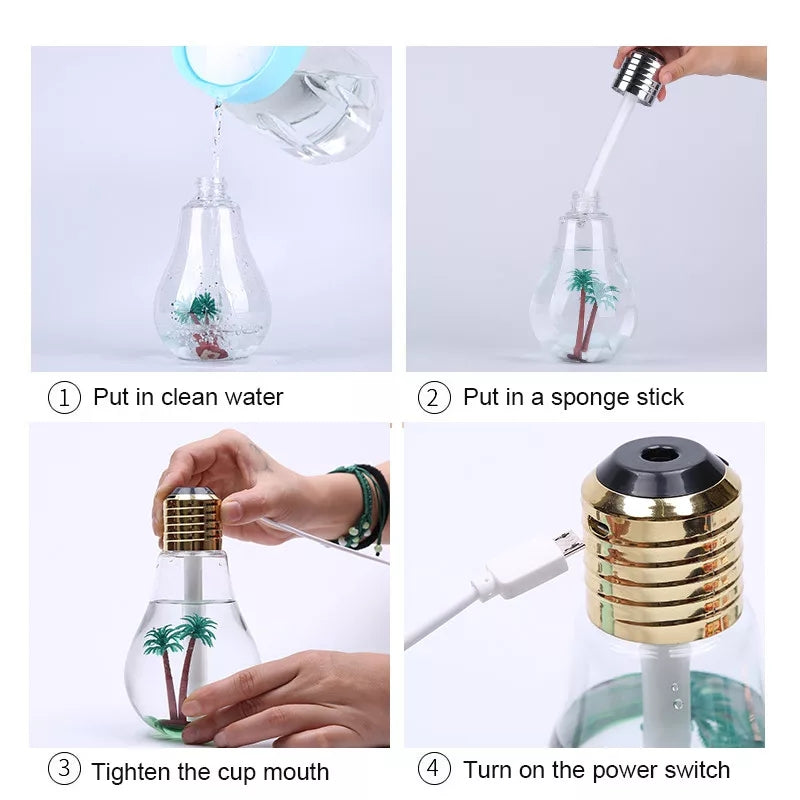 ① Put in clean water

② Put in a sponge stick

③ Tighten the cup mouth

④ Turn on the power switch